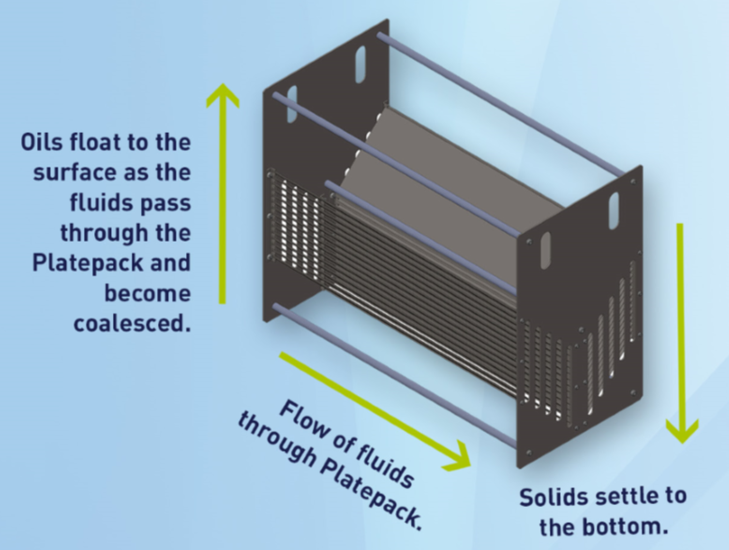 Oils float to the surface as the fluids pass through the Platepack and become coalesced.

Flow of fluids through Platepack.

Solids settle to the bottom.