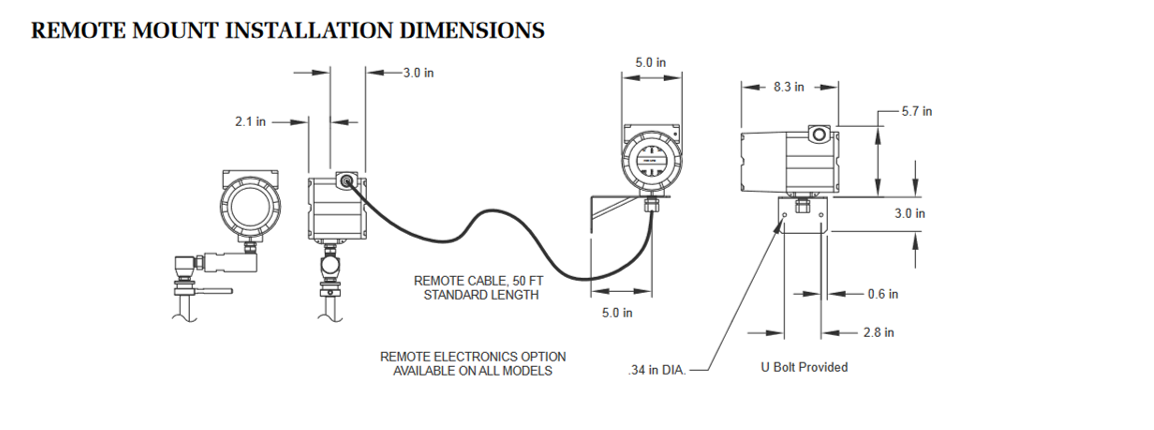 REMOTE MOUNT INSTALLATION DIMENSIONS

3.0 in

2.1 in

5.0 in

8.3 in

5.7 in

3.0 in

REMOTE CABLE, 50 FT STANDARD LENGTH

5.0 in

0.6 in

2.8 in

REMOTE ELECTRONICS OPTION AVAILABLE ON ALL MODELS

.34 in DIA.

U Bolt Provided