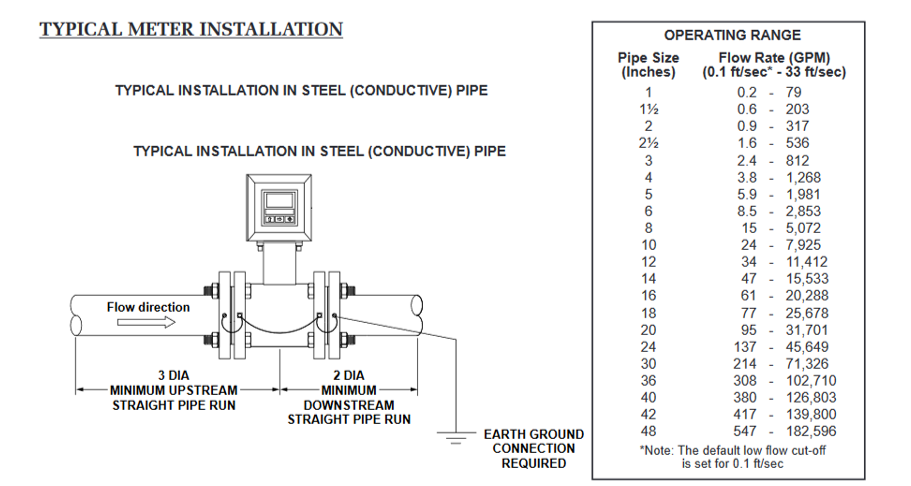 TYPICAL METER INSTALLATION

TYPICAL INSTALLATION IN STEEL (CONDUCTIVE) PIPE

TYPICAL INSTALLATION IN STEEL (CONDUCTIVE) PIPE

Flow direction

3 DIA
MINIMUM UPSTREAM
STRAIGHT PIPE RUN

2 DIA
MINIMUM
DOWNSTREAM
STRAIGHT PIPE RUN

EARTH GROUND
CONNECTION
REQUIRED

OPERATING RANGE

| Pipe Size (Inches) | Flow Rate (GPM) (0.1 ft/sec* - 33 ft/sec) |
|---|---|
| 1 | 0.2 - 79 |
| 1½ | 0.6 - 203 |
| 2 | 0.9 - 317 |
| 2½ | 1.6 - 536 |
| 3 | 2.4 - 812 |
| 4 | 3.8 - 1,268 |
| 5 | 5.9 - 1,981 |
| 6 | 8.5 - 2,853 |
| 8 | 15 - 5,072 |
| 10 | 24 - 7,925 |
| 12 | 34 - 11,412 |
| 14 | 47 - 15,533 |
| 16 | 61 - 20,288 |
| 18 | 77 - 25,678 |
| 20 | 95 - 31,701 |
| 24 | 137 - 45,649 |
| 30 | 214 - 71,326 |
| 36 | 308 - 102,710 |
| 40 | 380 - 126,803 |
| 42 | 417 - 139,800 |
| 48 | 547 - 182,596 |

*Note: The default low flow cut-off is set for 0.1 ft/sec